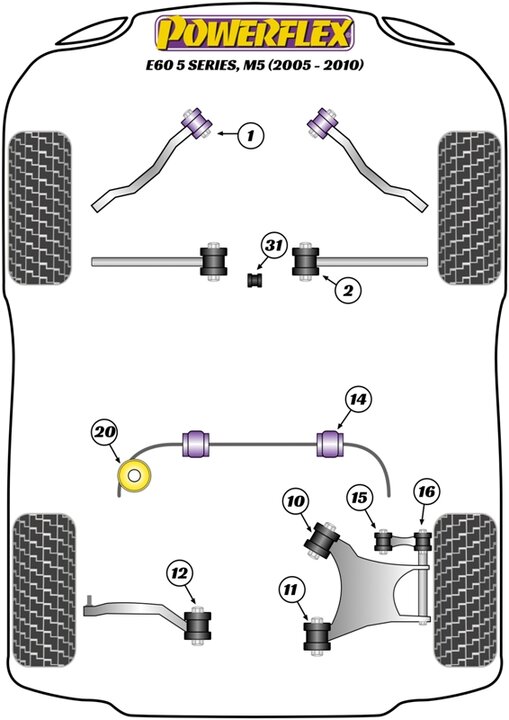 POWERFLEX
E60 5 SERIES, M5 (2005 - 2010)

1
31
2
14
20
10
15
16
12
11