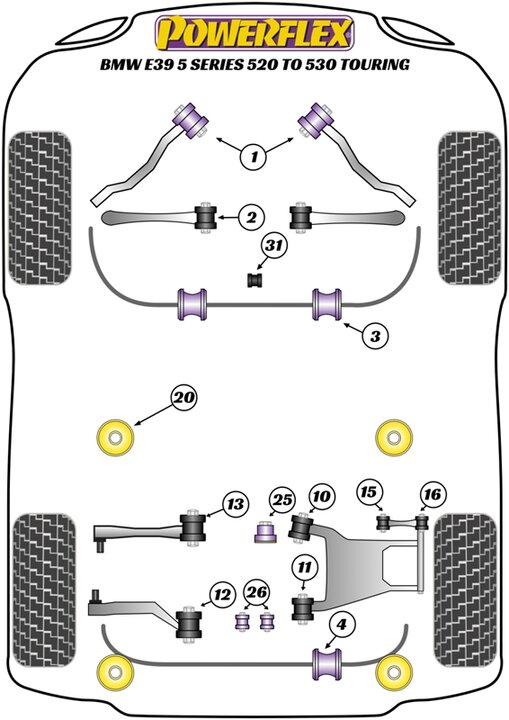 POWERFLEX
BMW E39 5 SERIES 520 TO 530 TOURING

1
2
31
3
20
13
25
10
15
16
11
12
26
4